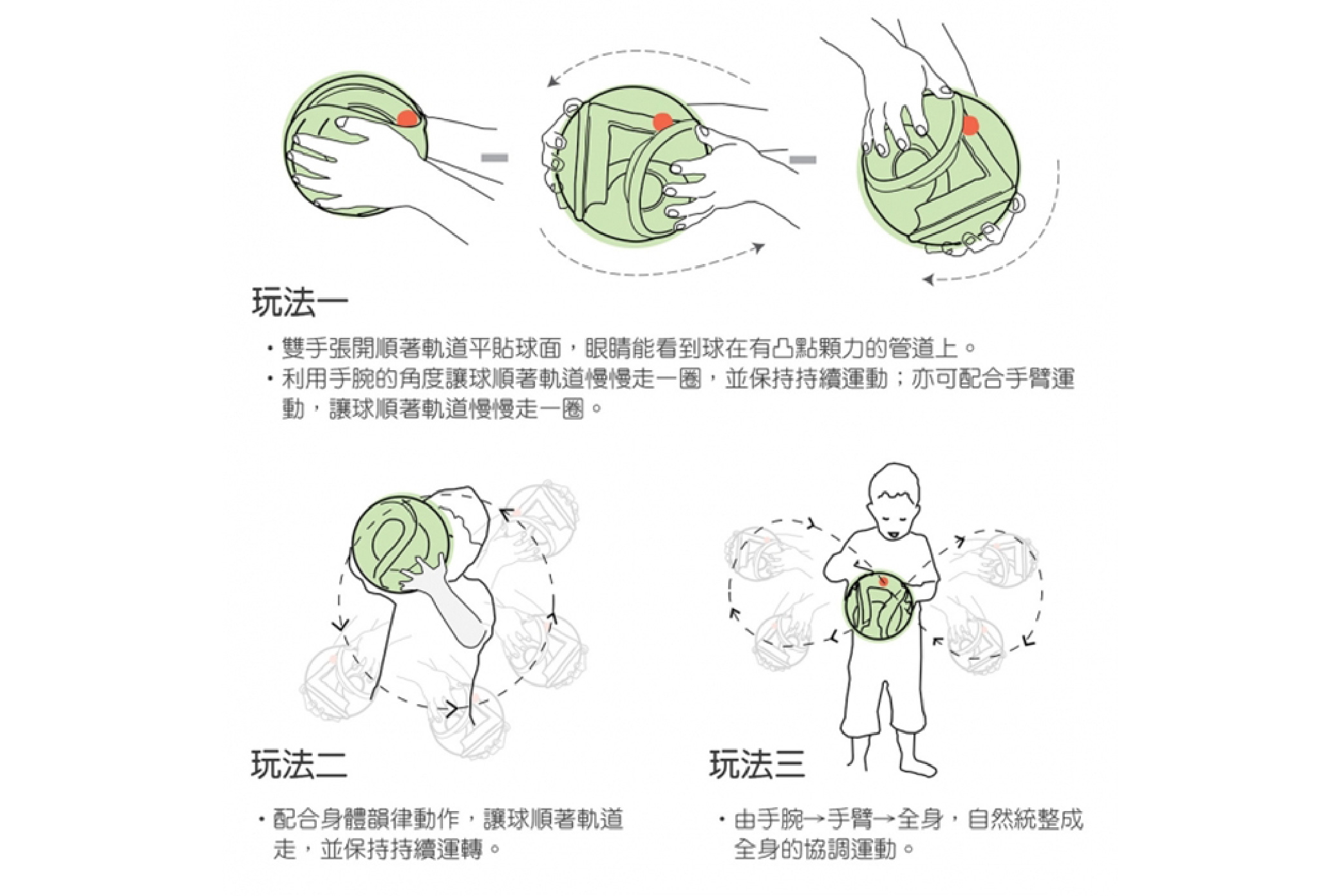 玩法一

・雙手張開順著軌道平貼球面，眼睛能看到球在有凸點顆力的管道上。
・利用手腕的角度讓球順著軌道慢慢走一圈，並保持持續運動；亦可配合手臂運動，讓球順著軌道慢慢走一圈。

玩法二

・配合身體韻律動作，讓球順著軌道走，並保持持續運轉。

玩法三

・由手腕→手臂→全身，自然統整成全身的協調運動。