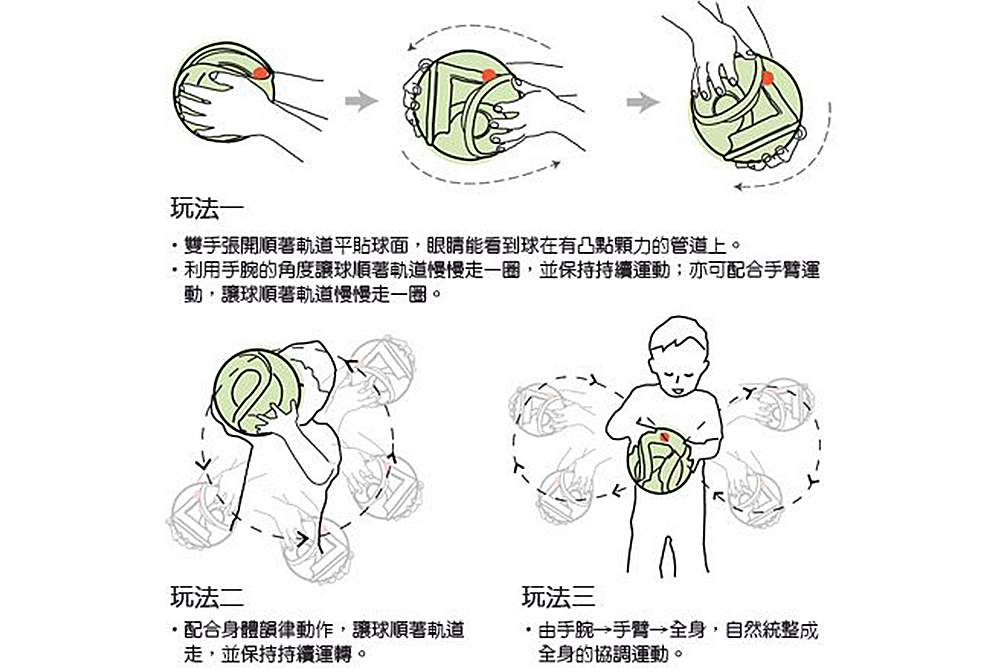 玩法一

・雙手張開順著軌道平貼球面，眼睛能看到球在有凸點顆力的管道上。
・利用手腕的角度讓球順著軌道慢慢走一圈，並保持持續運動；亦可配合手臂運動，讓球順著軌道慢慢走一圈。

玩法二

・配合身體韻律動作，讓球順著軌道走，並保持持續運轉。

玩法三

・由手腕→手臂→全身，自然統整成全身的協調運動。