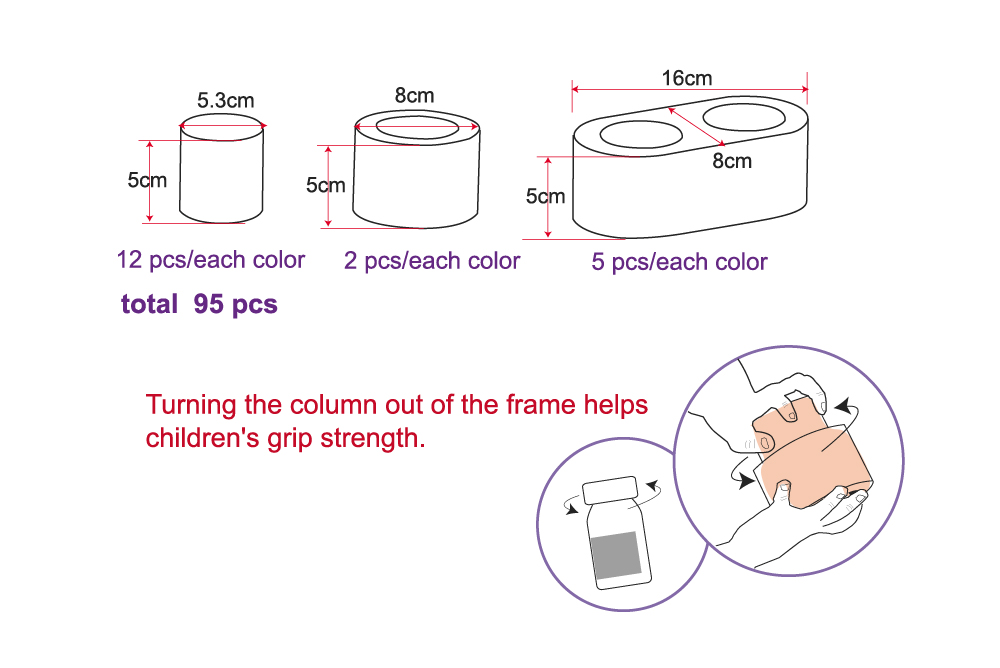 5.3cm

5cm

12 pcs/each color

8cm

5cm

2 pcs/each color

16cm

8cm

5cm

5 pcs/each color

total 95 pcs

Turning the column out of the frame helps children's grip strength.